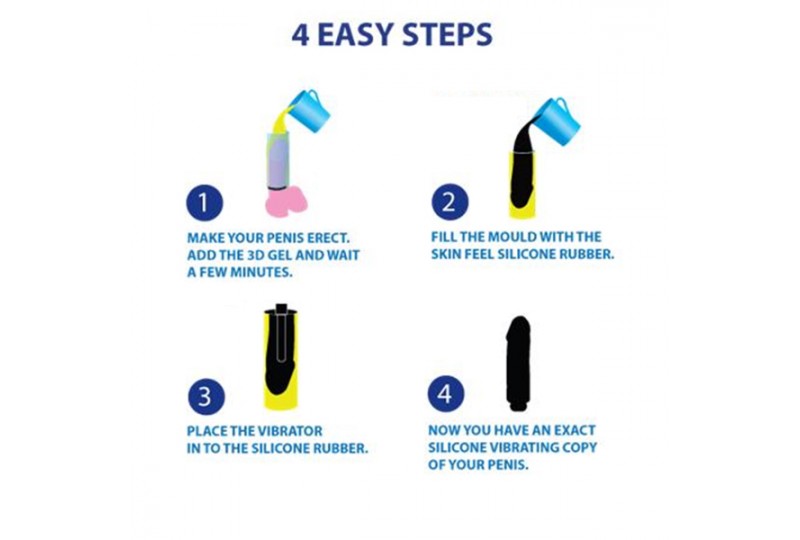 4 EASY STEPS

1

MAKE YOUR PENIS ERECT. ADD THE 3D GEL AND WAIT A FEW MINUTES.

2

FILL THE MOULD WITH THE SKIN FEEL SILICONE RUBBER.

3

PLACE THE VIBRATOR IN TO THE SILICONE RUBBER.

4

NOW YOU HAVE AN EXACT SILICONE VIBRATING COPY OF YOUR PENIS.