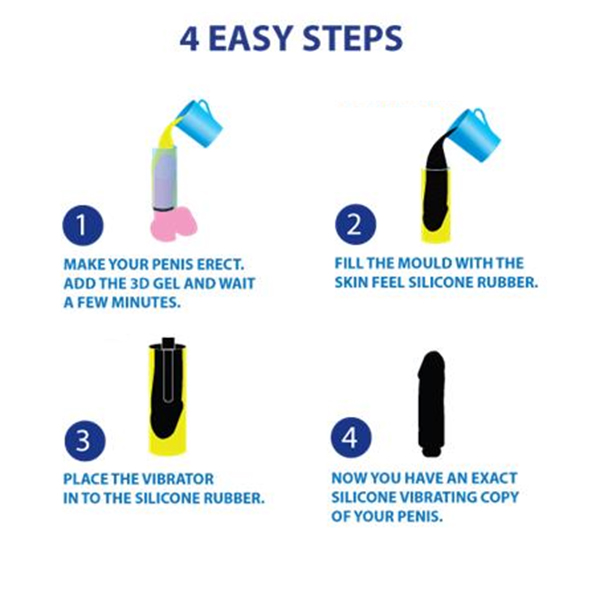 4 EASY STEPS

1

MAKE YOUR PENIS ERECT. ADD THE 3D GEL AND WAIT A FEW MINUTES.

2

FILL THE MOULD WITH THE SKIN FEEL SILICONE RUBBER.

3

PLACE THE VIBRATOR IN TO THE SILICONE RUBBER.

4

NOW YOU HAVE AN EXACT SILICONE VIBRATING COPY OF YOUR PENIS.